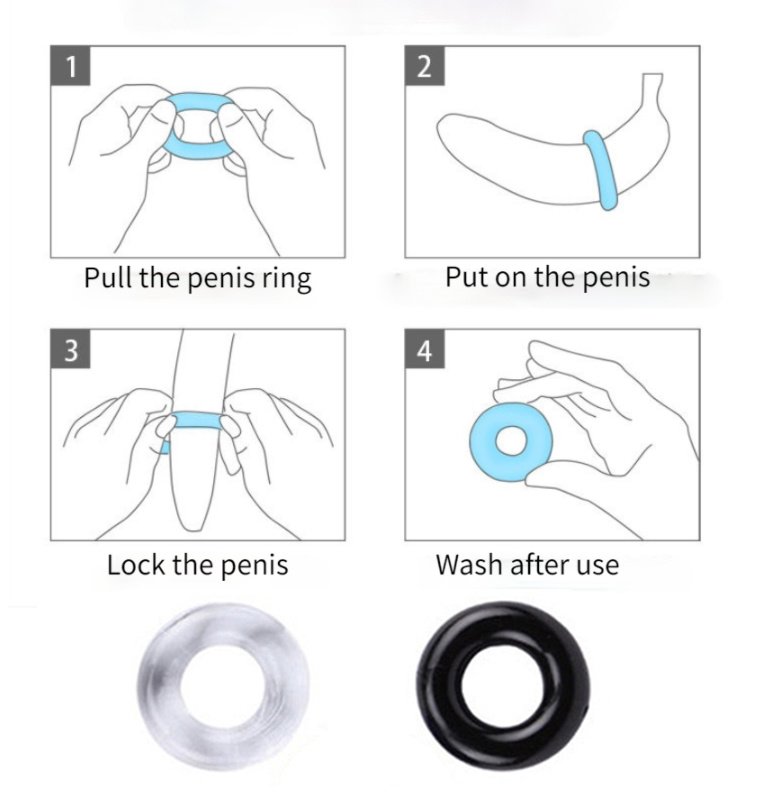 1

Pull the penis ring

2

Put on the penis

3

Lock the penis

4

Wash after use